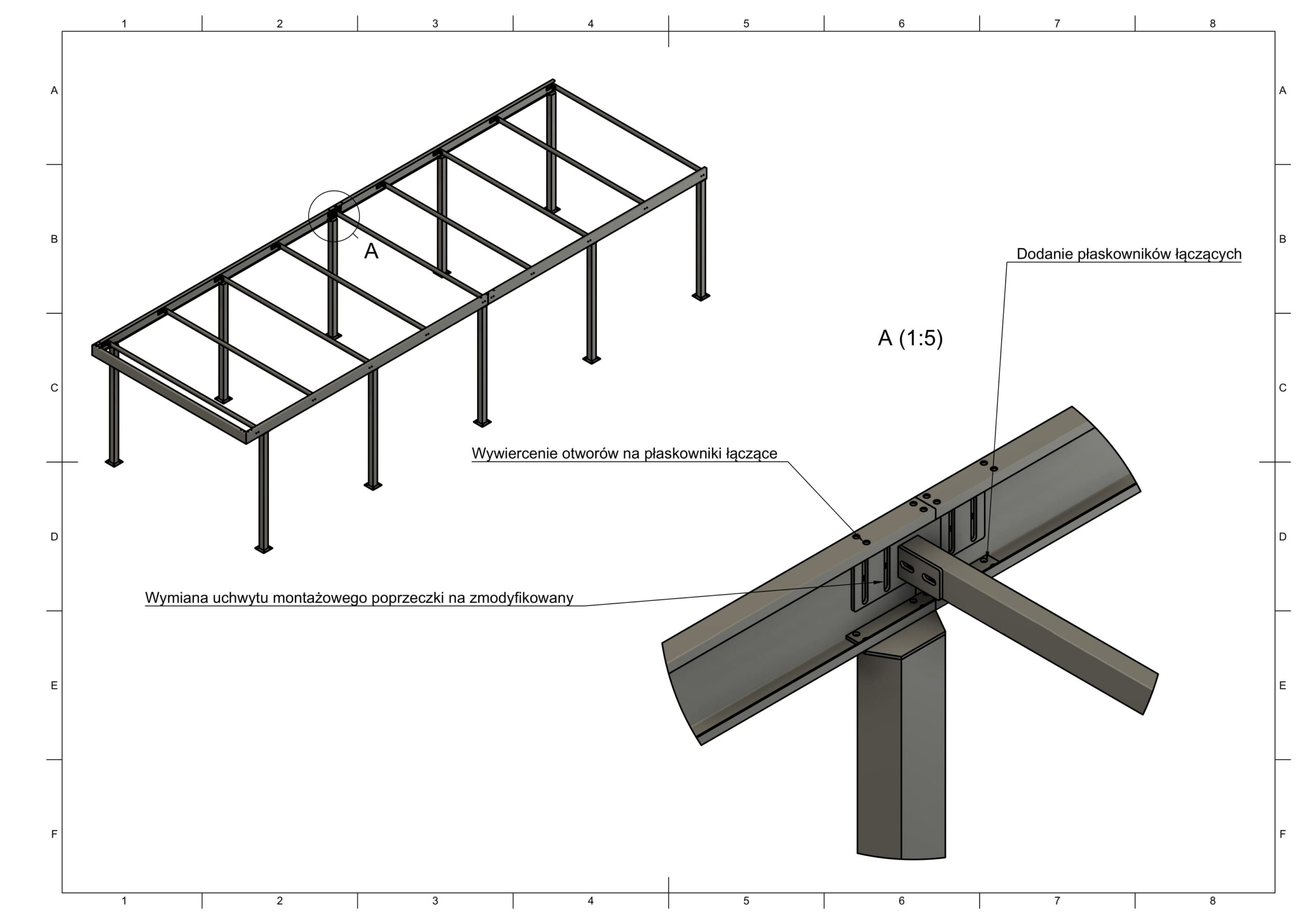 1 2 3 4 5 6 7 8

A

B

C

D

E

F

A

Dodanie płaskowników łączących

A (1:5)

Wywiercenie otworów na płaskowniki łączące

Wymiana uchwytu montażowego poprzeczki na zmodyfikowany

A

B

C

D

E

F

1 2 3 4 5 6 7 8